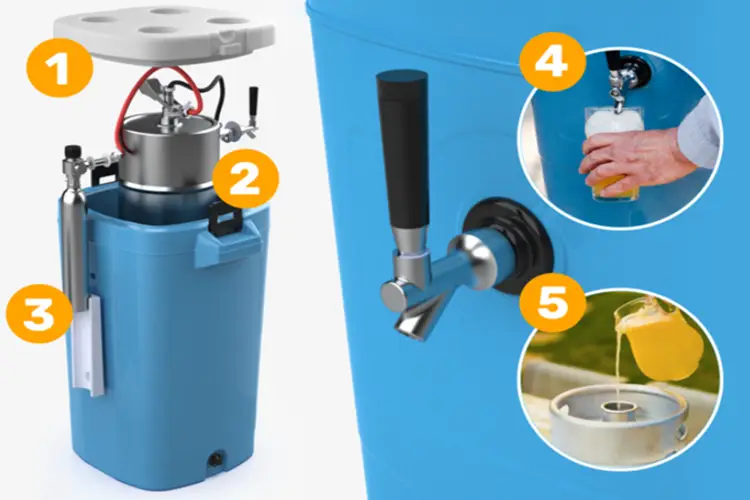 1
2
3
4
5